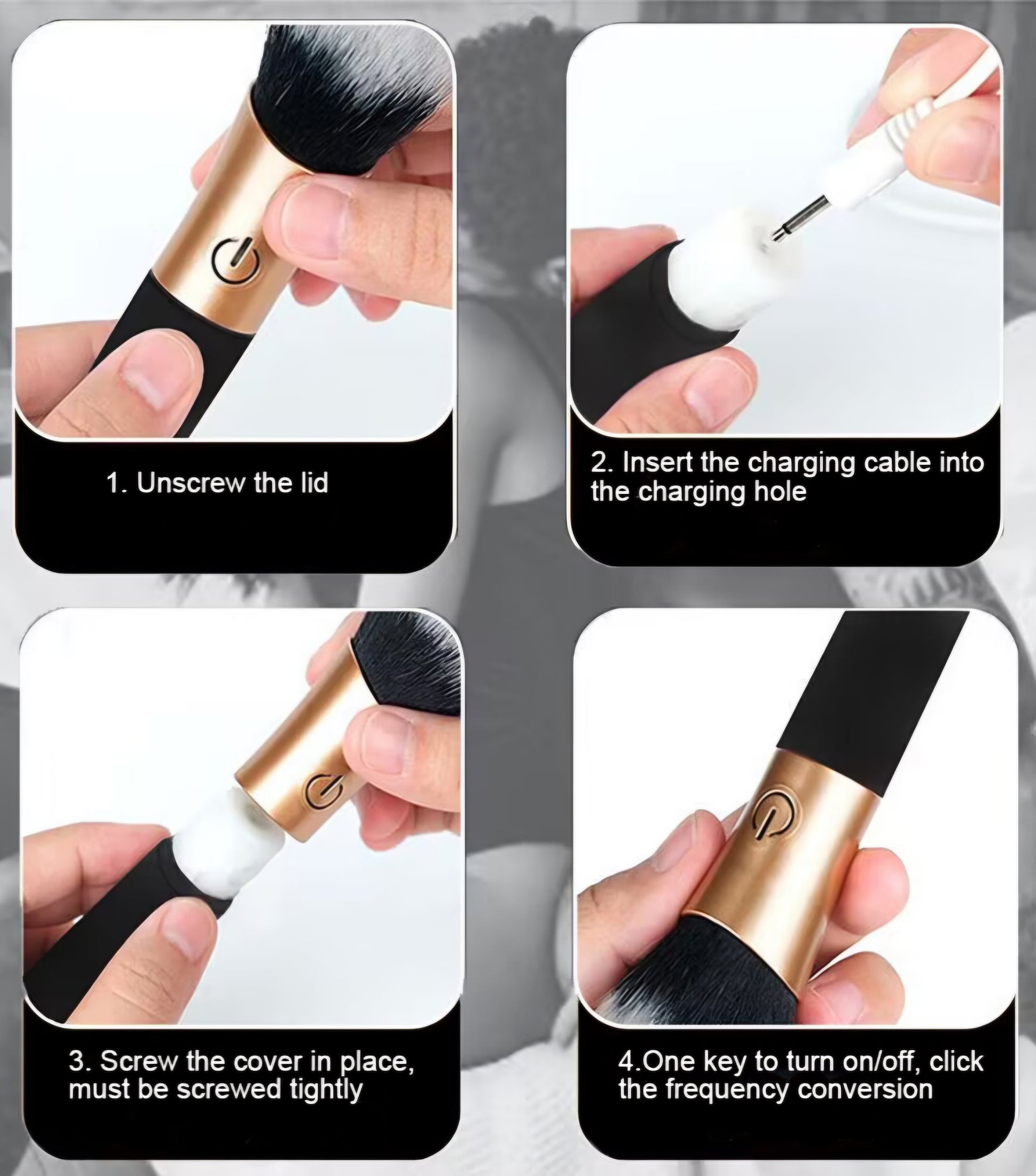 1. Unscrew the lid

2. Insert the charging cable into the charging hole

3. Screw the cover in place, must be screwed tightly

4.One key to turn on/off, click the frequency conversion